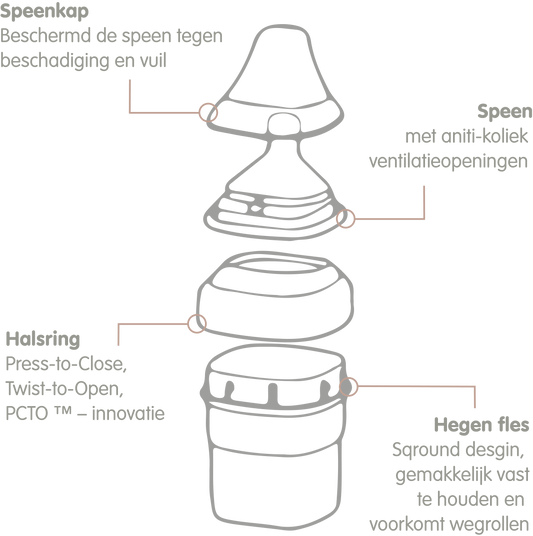 Speenkap
Beschermd de speen tegen beschadiging en vuil

Speen
met aniti-koliek ventilatieopeningen

Halsring
Press-to-Close, Twist-to-Open, PCTO ™ – innovatie

Hegen fles
Sqround desgin, gemakkelijk vast te houden en voorkomt wegrollen